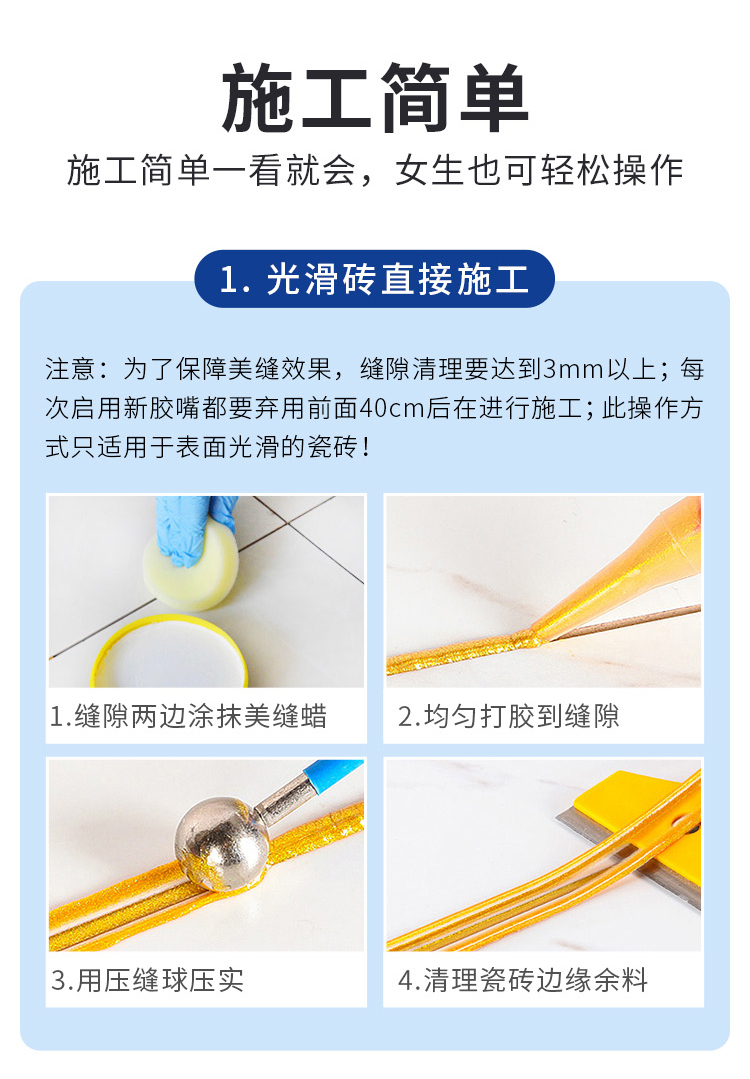 施工简单

施工简单一看就会，女生也可轻松操作

1. 光滑砖直接施工

注意：为了保障美缝效果，缝隙清理要达到3mm以上；每次启用新胶嘴都要弃用前面40cm后在进行施工；此操作方式只适用于表面光滑的瓷砖！

1.缝隙两边涂抹美缝蜡

2.均匀打胶到缝隙

3.用压缝球压实

4.清理瓷砖边缘余料